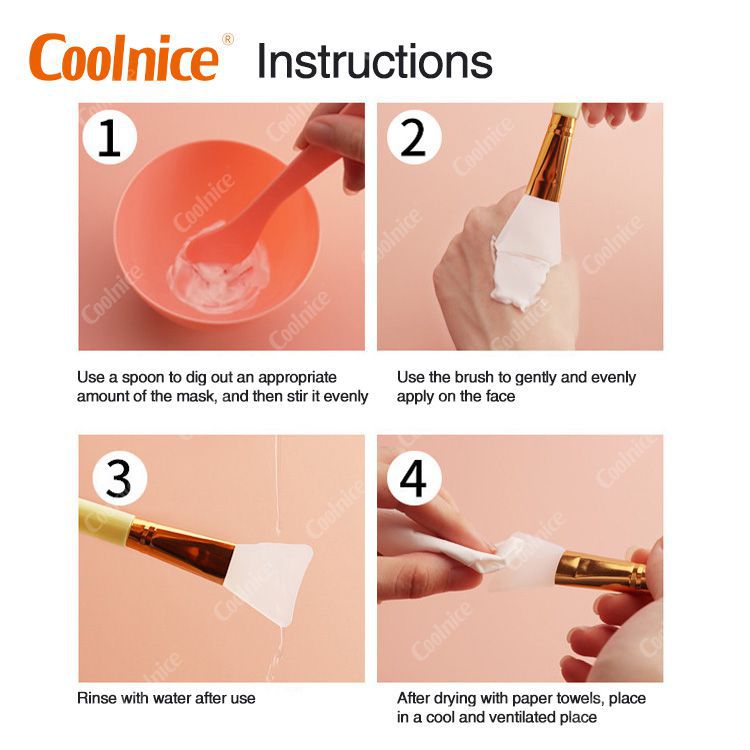 Coolnice® Instructions

1

Use a spoon to dig out an appropriate amount of the mask, and then stir it evenly

2

Use the brush to gently and evenly apply on the face

3

Rinse with water after use

4

After drying with paper towels, place in a cool and ventilated place